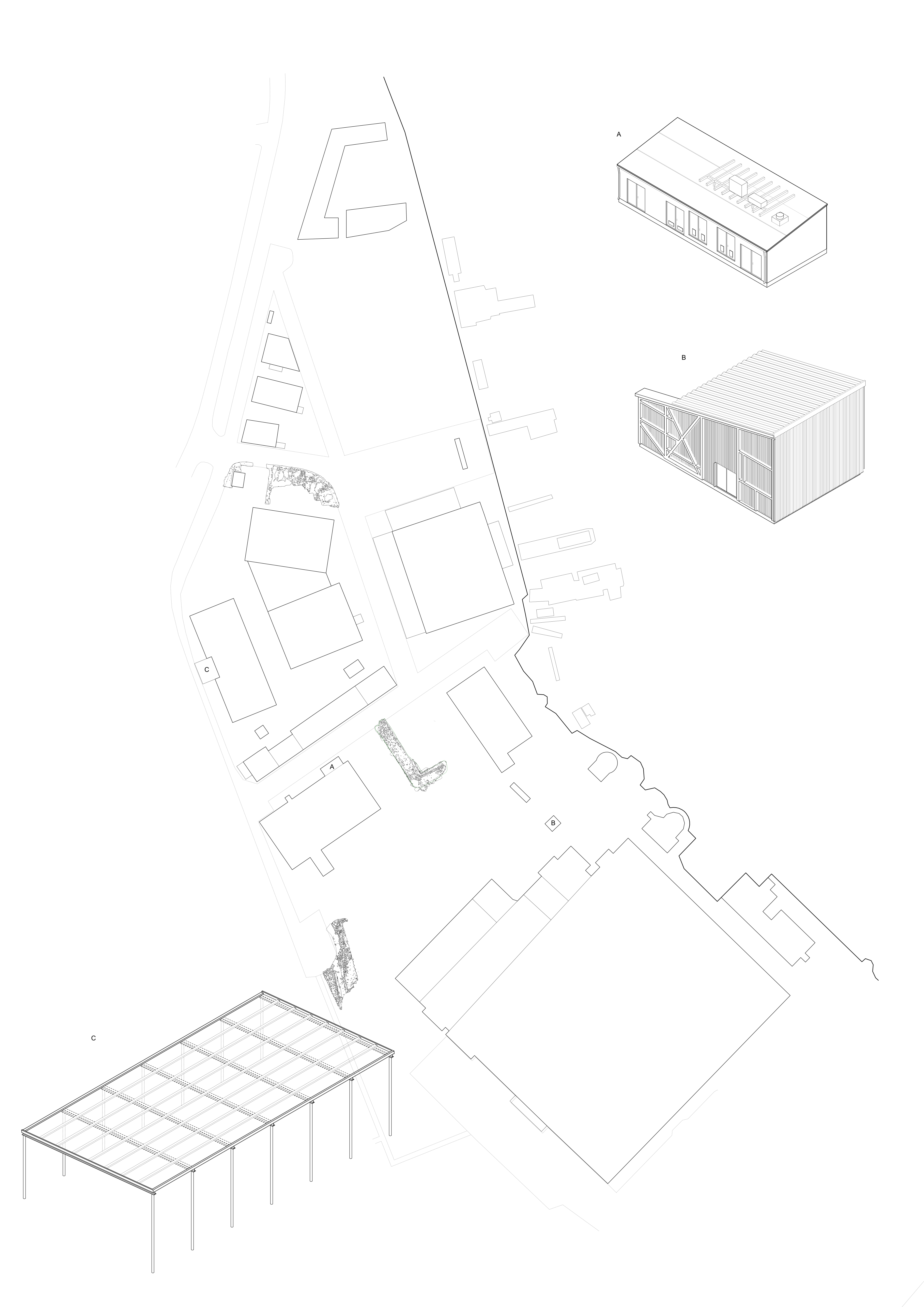 A

B

C

A

B

C